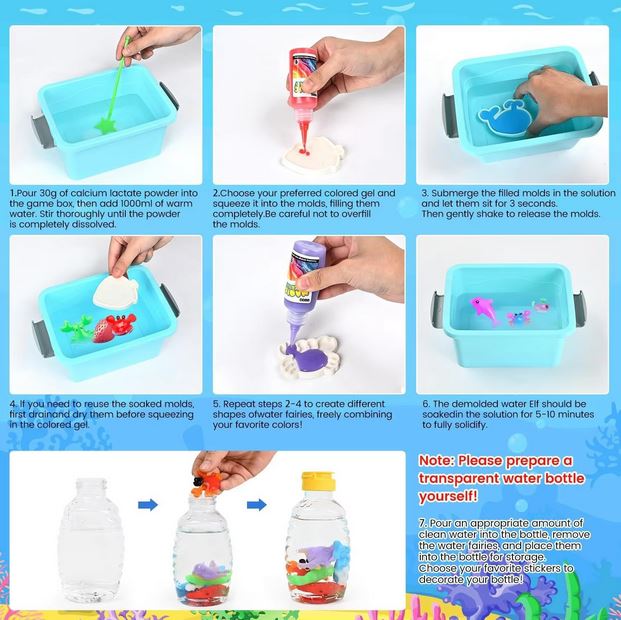 1.Pour 30g of calcium lactate powder into the game box, then add 1000ml of warm water. Stir thoroughly until the powder is completely dissolved.

2.Choose your preferred colored gel and squeeze it into the molds, filling them completely.Be careful not to overfill the molds.

3. Submerge the filled molds in the solution and let them sit for 3 seconds. Then gently shake to release the molds.

4. If you need to reuse the soaked molds, first drainand dry them before squeezing in the colored gel.

5. Repeat steps 2-4 to create different shapes ofwater fairies, freely combining your favorite colors!

6. The demolded water Elf should be soakedin the solution for 5-10 minutes to fully solidify.

Note: Please prepare a transparent water bottle yourself!

7. Pour an appropriate amount of clean water into the bottle, remove the water fairies, and place them into the bottle for storage. Choose your favorite stickers to decorate your bottle!