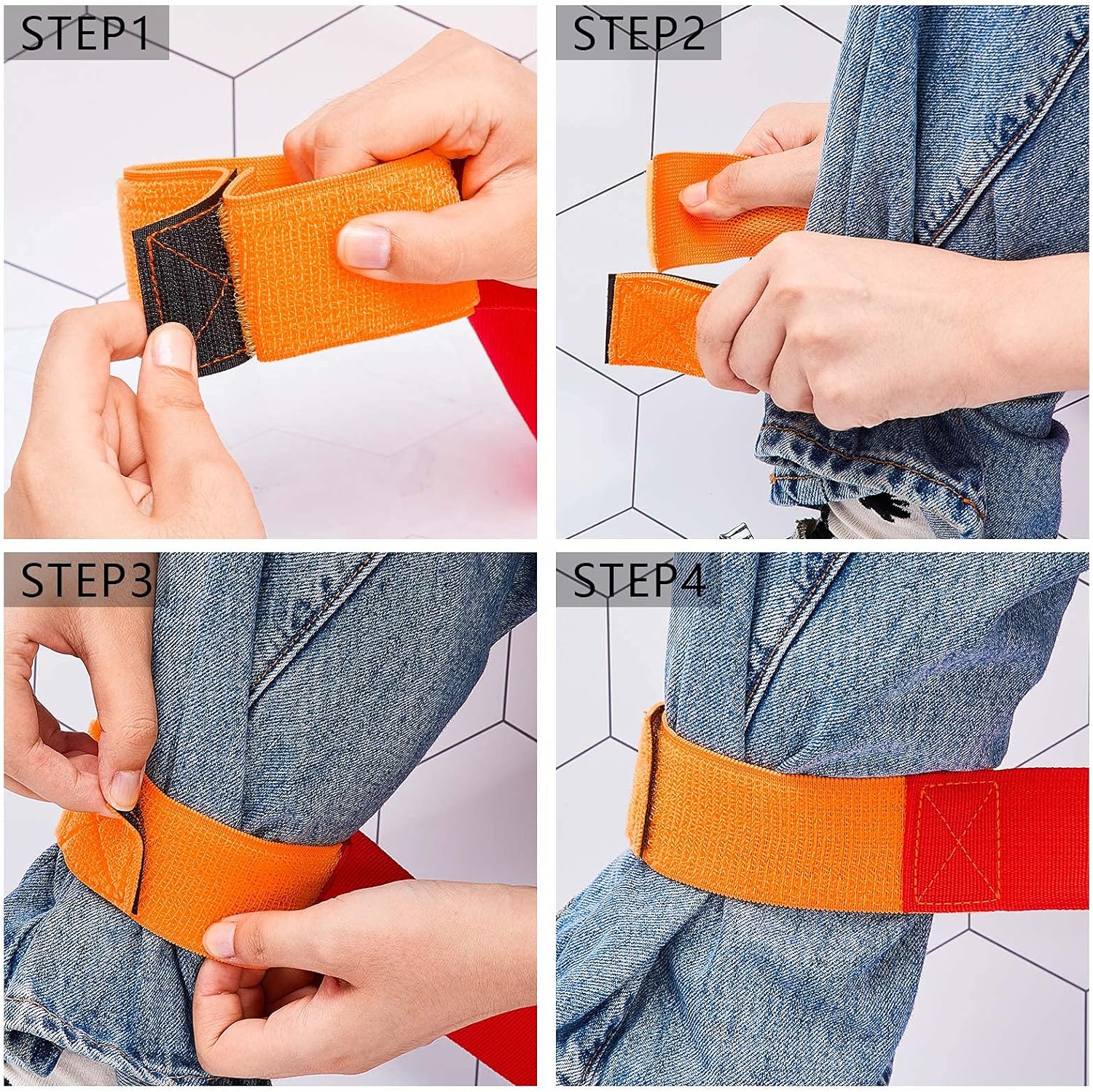 STEP1

STEP2

STEP3

STEP4