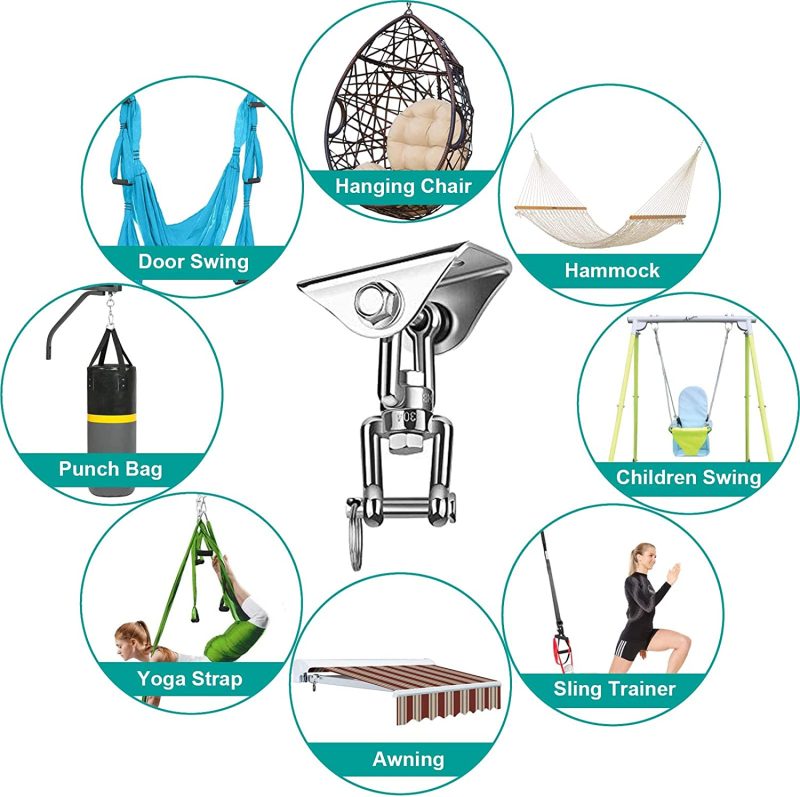 Hanging Chair

Door Swing

Hammock

304

Punch Bag

Children Swing

Yoga Strap

Sling Trainer

Awning