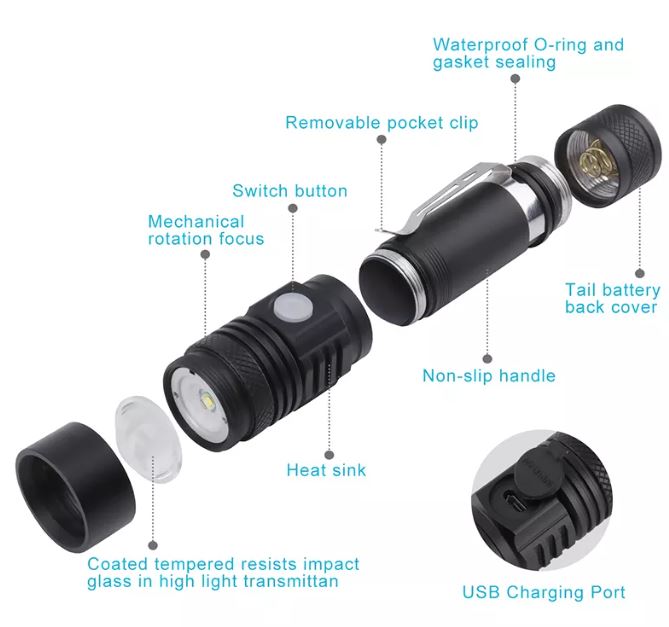 Waterproof O-ring and gasket sealing

Removable pocket clip

Switch button

Mechanical rotation focus

Tail battery back cover

Non-slip handle

Heat sink

Coated tempered resists impact glass in high light transmittan

USB Charging Port