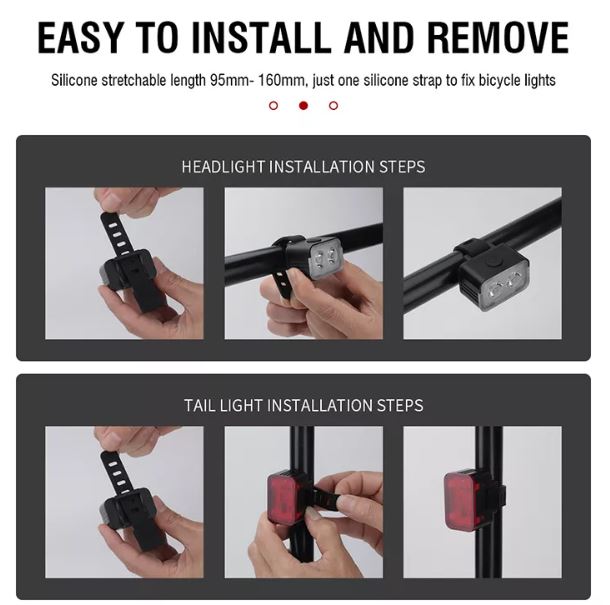 EASY TO INSTALL AND REMOVE

Silicone stretchable length 95mm- 160mm, just one silicone strap to fix bicycle lights

HEADLIGHT INSTALLATION STEPS

TAIL LIGHT INSTALLATION STEPS