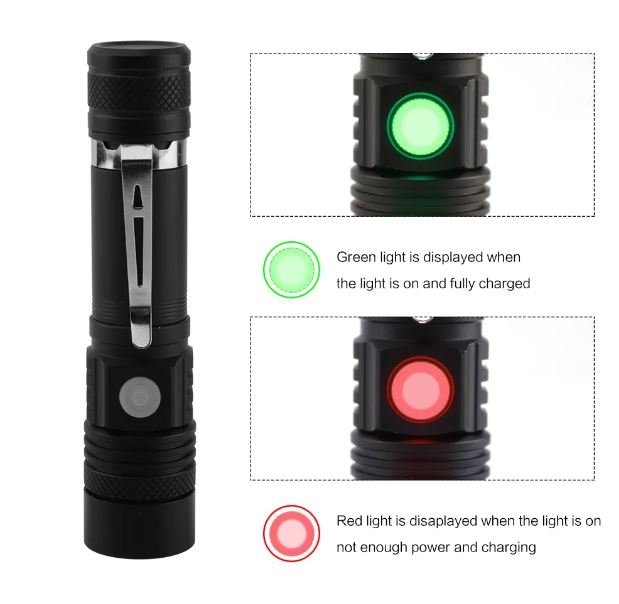 Green light is displayed when the light is on and fully charged

Red light is disaplayed when the light is on not enough power and charging