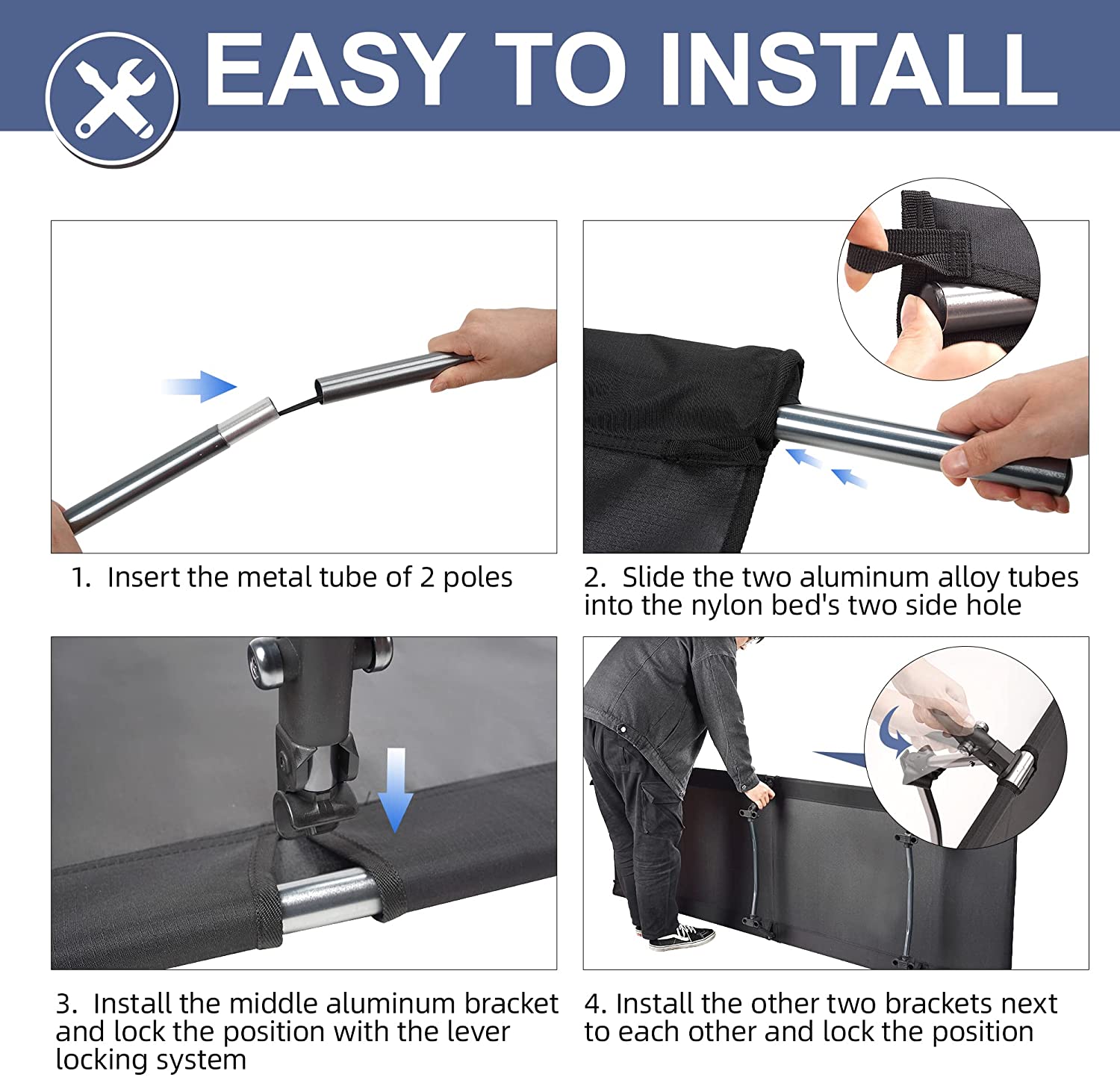 EASY TO INSTALL

1. Insert the metal tube of 2 poles

2. Slide the two aluminum alloy tubes into the nylon bed's two side hole

3. Install the middle aluminum bracket and lock the position with the lever locking system

4. Install the other two brackets next to each other and lock the position